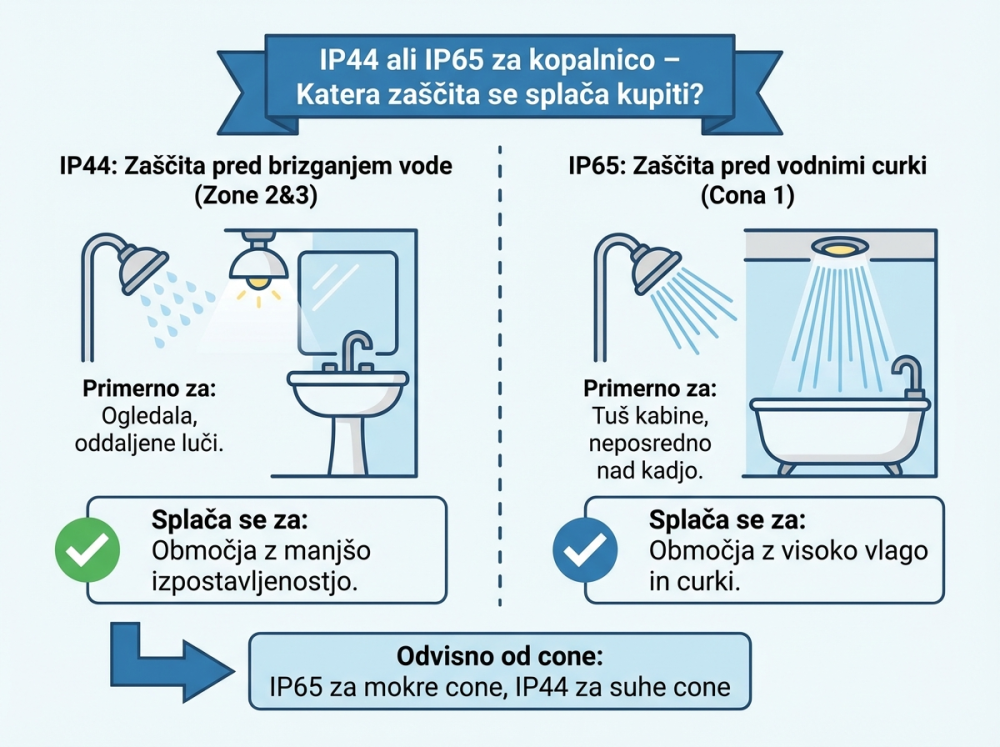 IP44 ali IP65 za kopalnico – Katera zaščita se splača kupiti?

IP44: Zaščita pred brizganjem vode (Zone 2&3)

Primerno za:
Ogledala, oddaljene luči.

Splača se za:
Območja z manjšo izpostavljenostjo.

IP65: Zaščita pred vodnimi curki (Cona 1)

Primerno za:
Tuš kabine, neposredno nad kadjo.

Splača se za:
Območja z visoko vlago in curki.

Odvisno od cone:
IP65 za mokre cone, IP44 za suhe cone